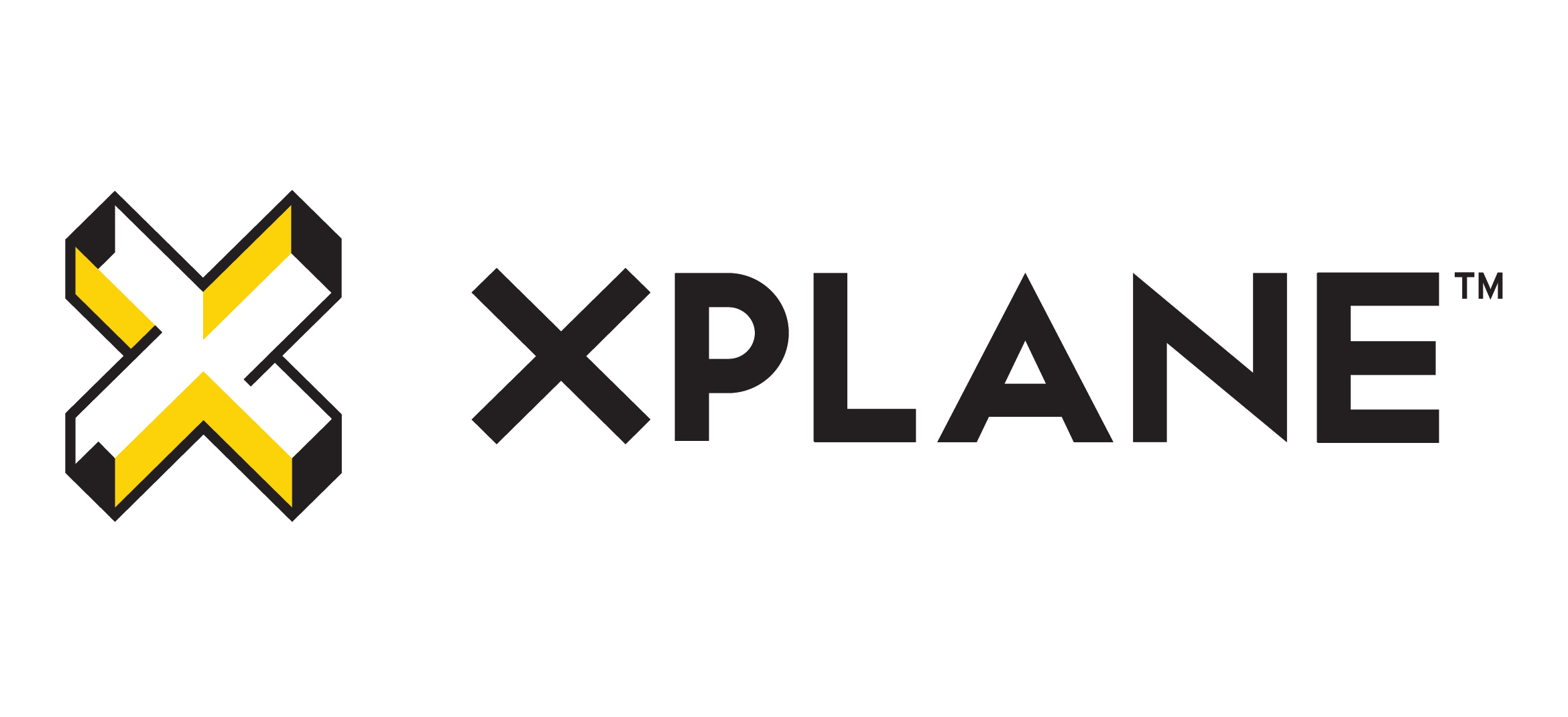 XPLANE™