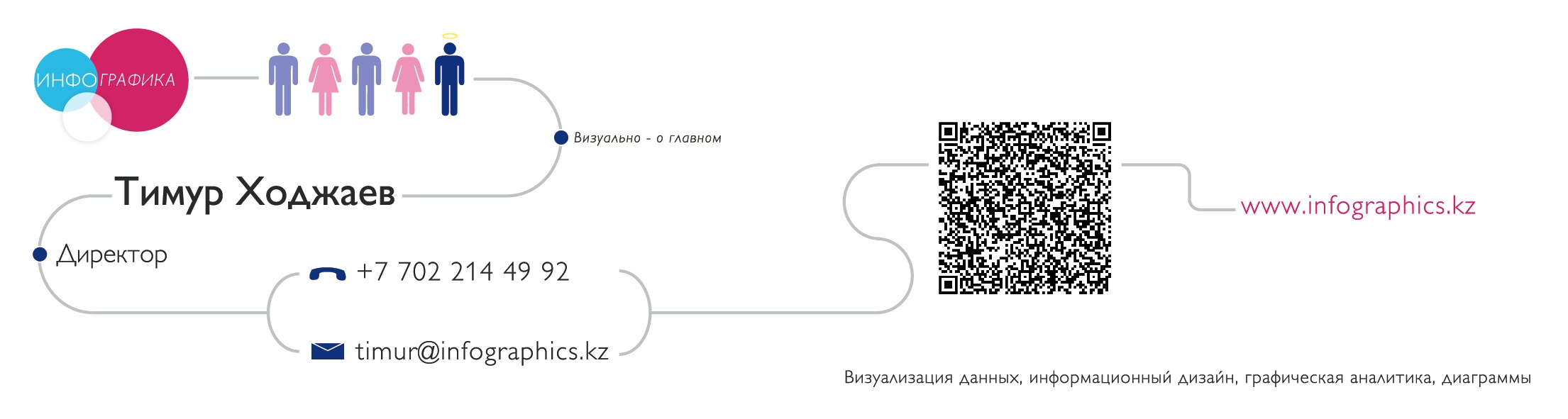 ИНФОГРАФИКА

Визуально - о главном

Тимур Ходжаев

Директор

+7 702 214 49 92

timur@infographics.kz

www.infographics.kz

Визуализация данных, информационный дизайн, графическая аналитика, диаграммы