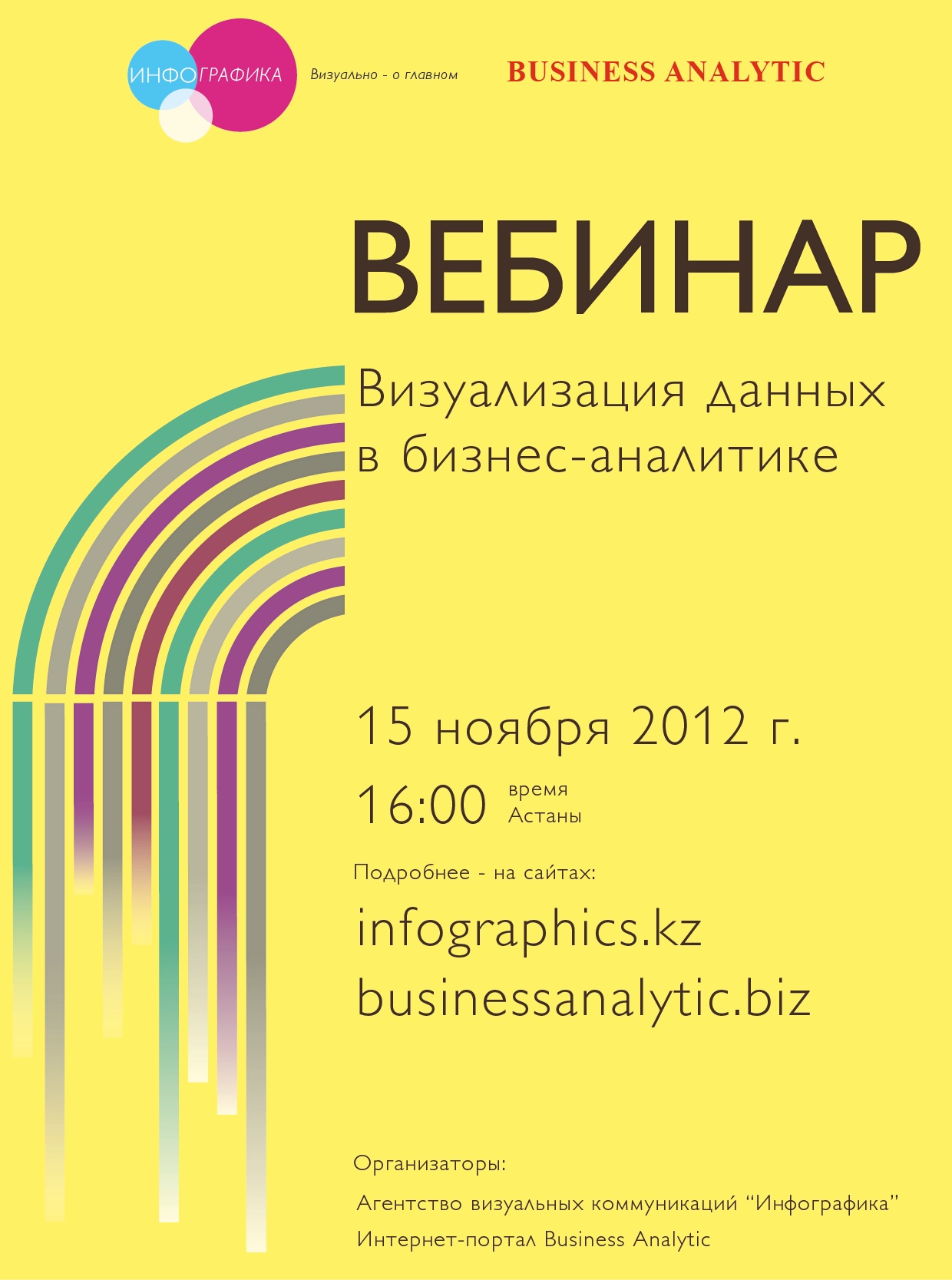 ИНФОГРАФИКА
Визуально - о главном
BUSINESS ANALYTIC

ВЕБИНАР

Визуализация данных в бизнес-аналитике

15 ноября 2012 г.

16:00 время Астаны

Подробнее - на сайтах:

infographics.kz
businessanalytic.biz

Организаторы:
Агентство визуальных коммуникаций “Инфографика”
Интернет-портал Business Analytic