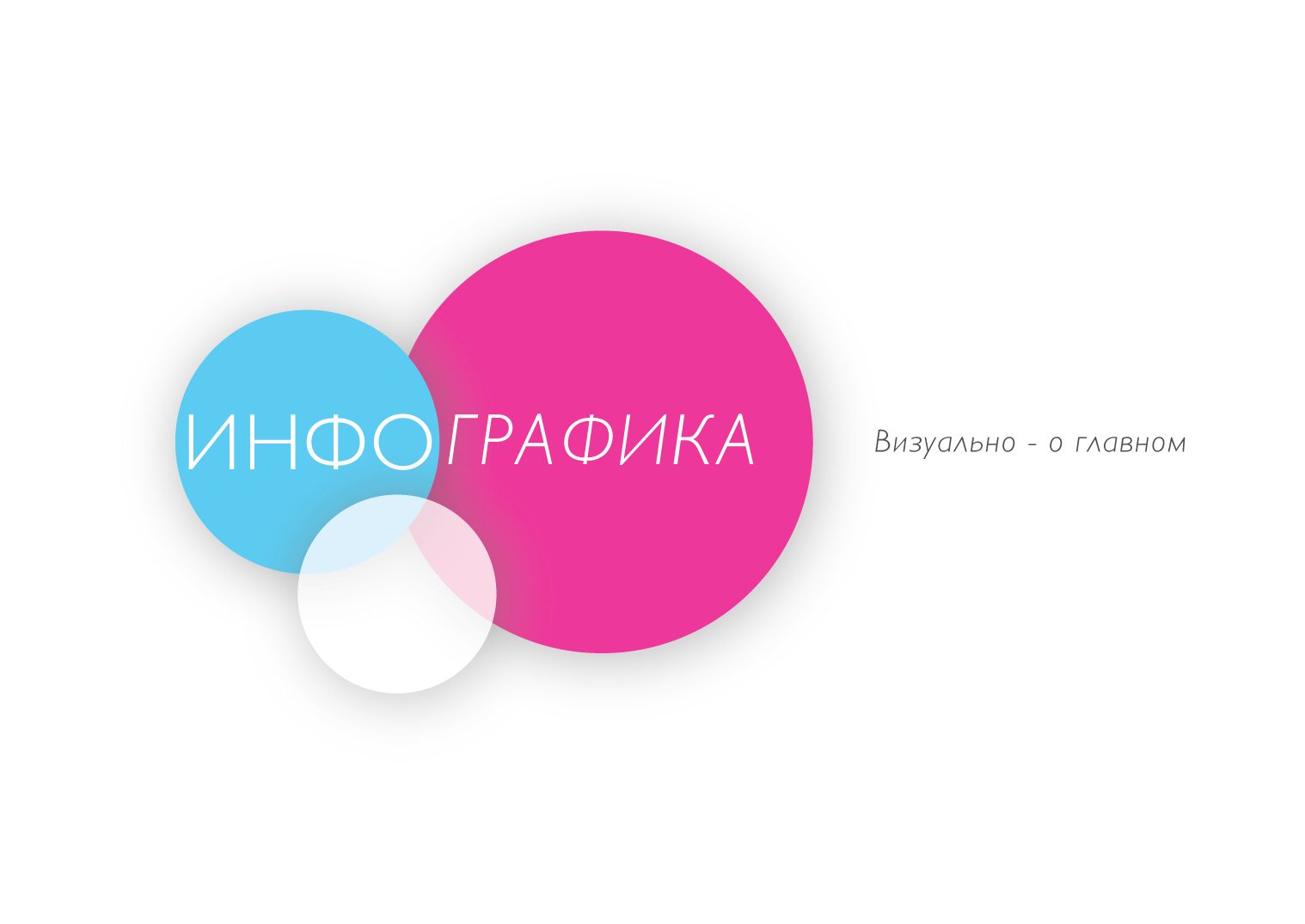 ИНФОГРАФИКА

Визуально - о главном