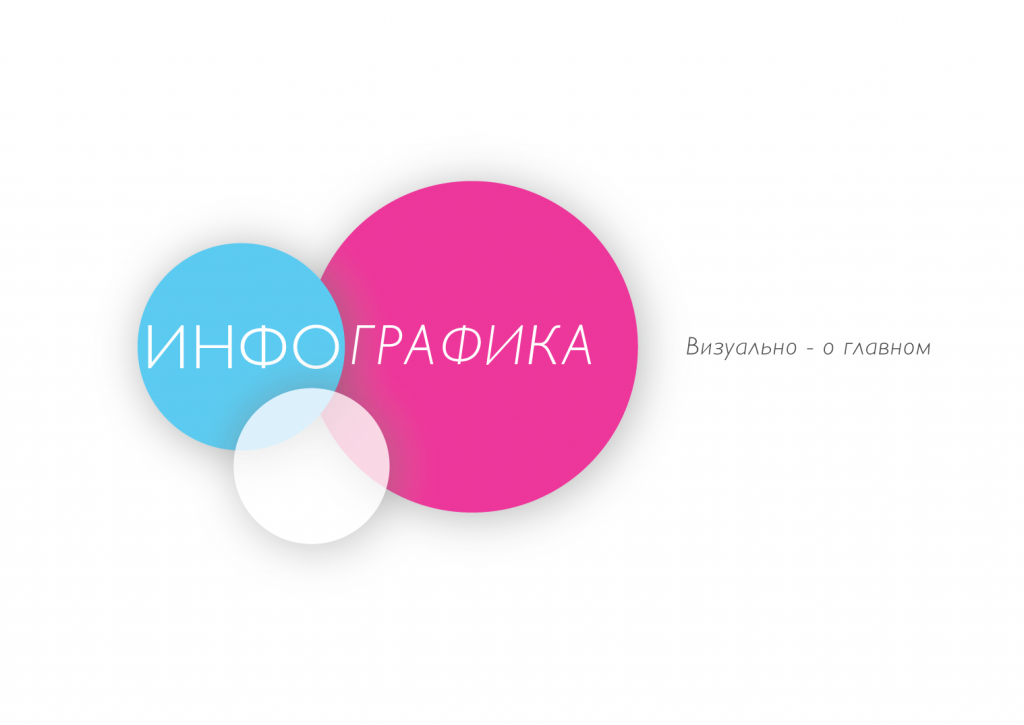 ИНФОГРАФИКА

Визуально - о главном