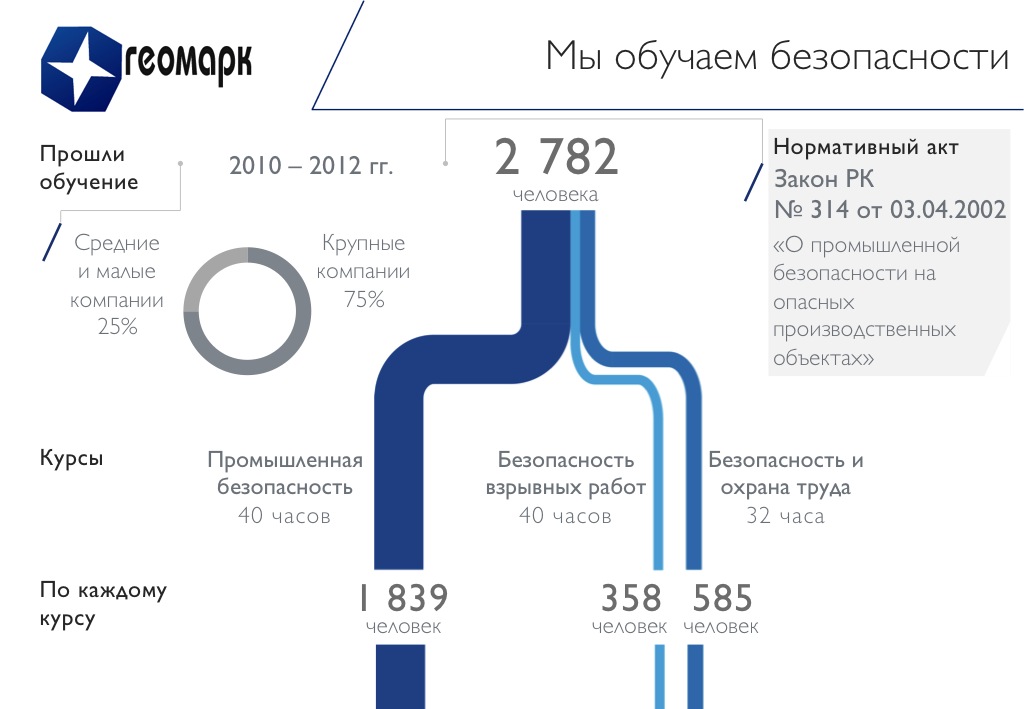 геомарк

Мы обучаем безопасности

Прошли обучение

2010 – 2012 гг.

2 782
человека

Нормативный акт
Закон РК
№ 314 от 03.04.2002
«О промышленной безопасности на опасных производственных объектах»

Средние и малые компании 25%

Крупные компании 75%

Курсы

Промышленная безопасность
40 часов

Безопасность взрывных работ
40 часов

Безопасность и охрана труда
32 часа

По каждому курсу

1 839
человек

358
человек

585
человек